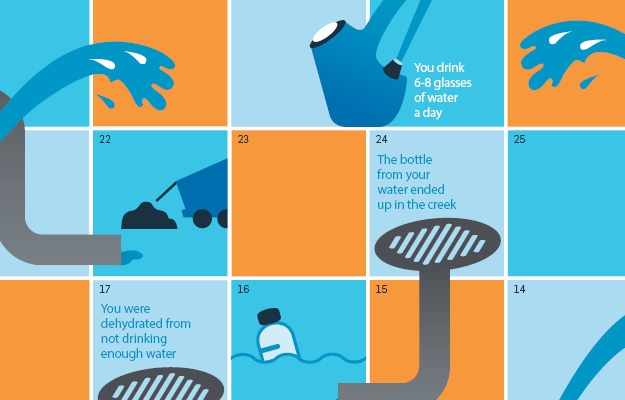 You drink 6-8 glasses of water a day

22

23

24

The bottle from your water ended up in the creek

25

17

You were dehydrated from not drinking enough water

16

15

14