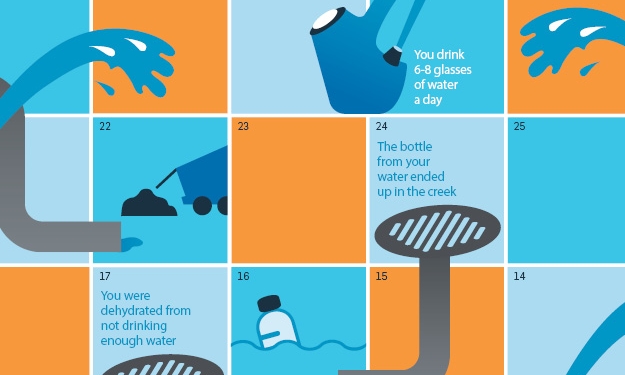 You drink 6-8 glasses of water a day

22

23

24

The bottle from your water ended up in the creek

25

17

You were dehydrated from not drinking enough water

16

15

14