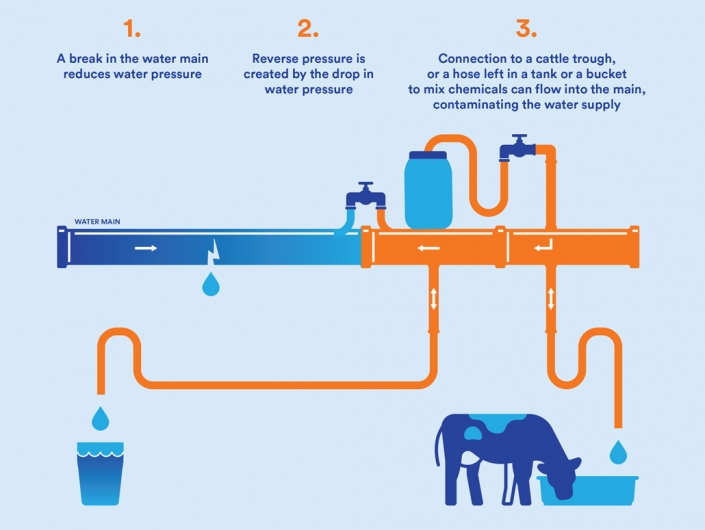 1.

A break in the water main reduces water pressure

2.

Reverse pressure is created by the drop in water pressure

3.

Connection to a cattle trough, or a hose left in a tank or a bucket to mix chemicals can flow into the main, contaminating the water supply

WATER MAIN