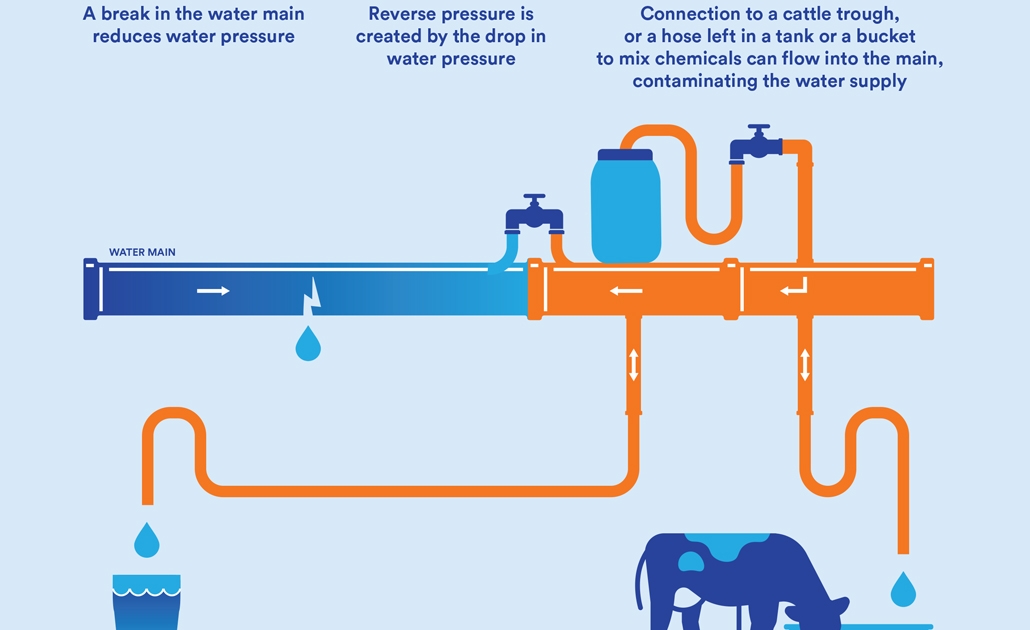 A break in the water main reduces water pressure

Reverse pressure is created by the drop in water pressure

Connection to a cattle trough, or a hose left in a tank or a bucket to mix chemicals can flow into the main, contaminating the water supply

WATER MAIN