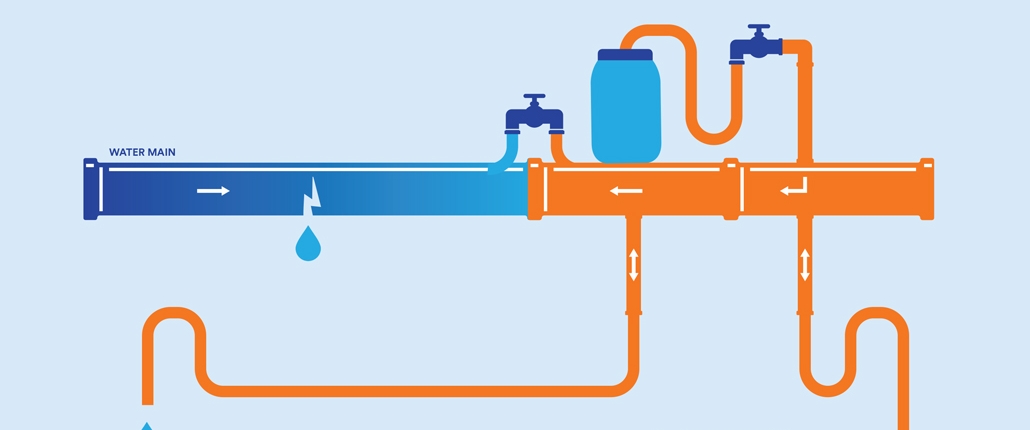 WATER MAIN