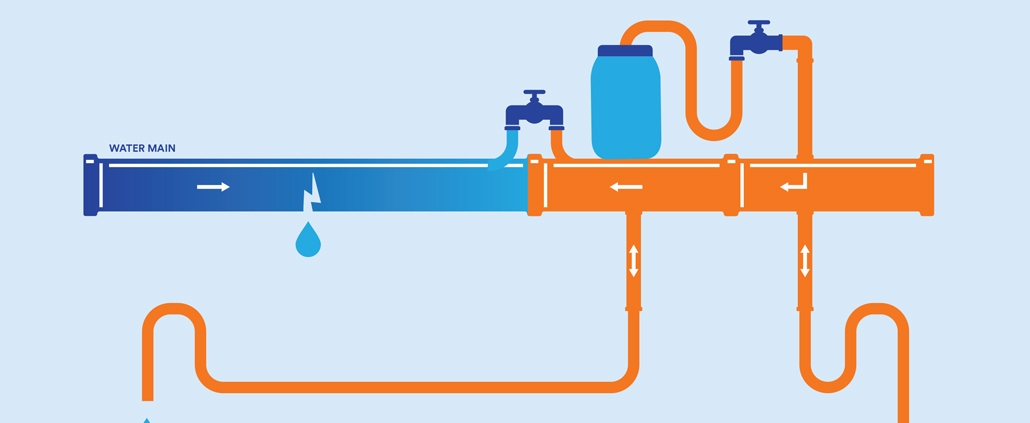 WATER MAIN