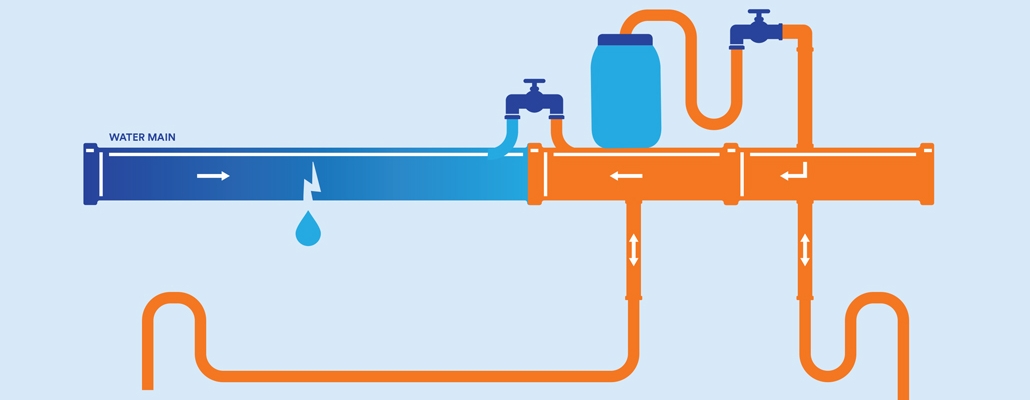 WATER MAIN